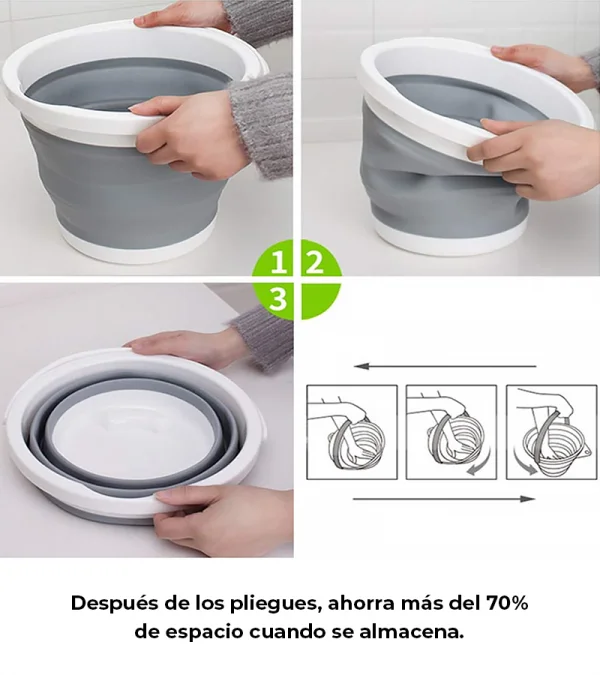 1 2
3

Después de los pliegues, ahorra más del 70% de espacio cuando se almacena.